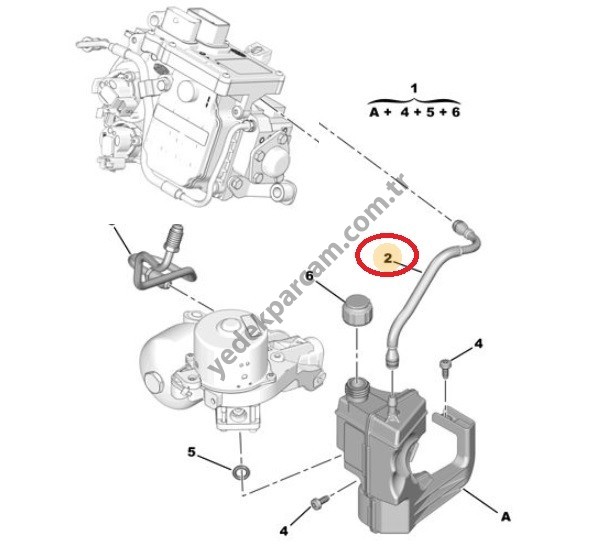 1
A + 4 + 5 + 6

yedekparcam.com.tr

2

6

4

5

4

A